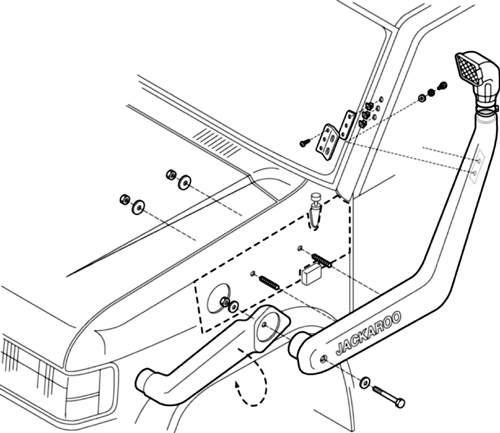 JACKAROO