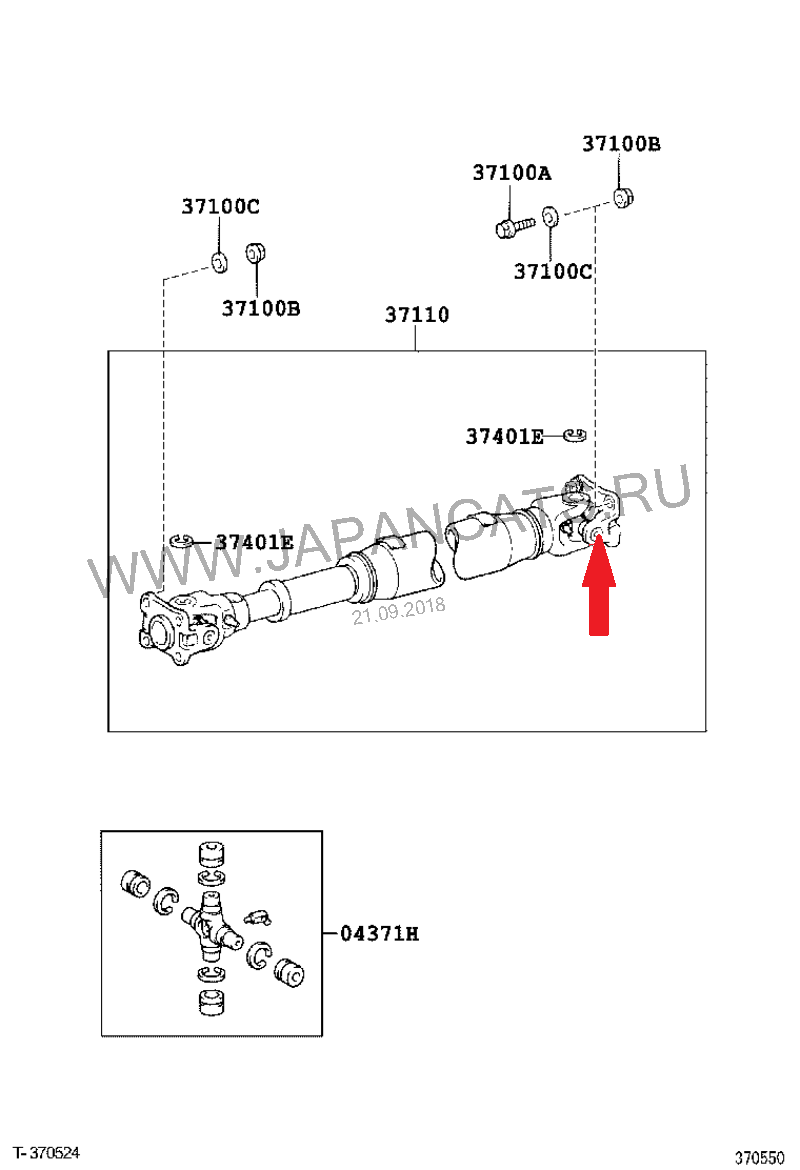 37100B
37100A
37100C
37100C
37100B
37110
37401E
37401E
WWW.JAPANCATS.RU
21.09.2018
04371H
T-370524
370550