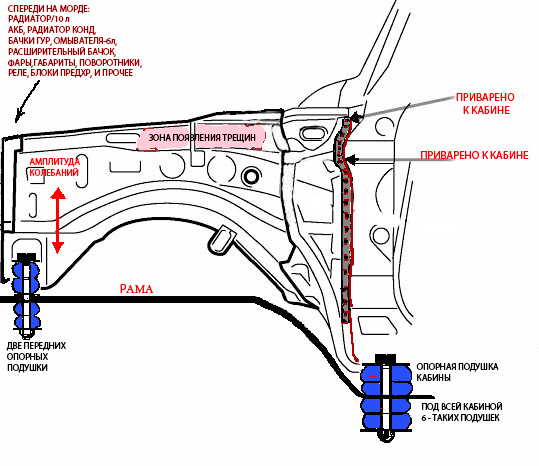 СПЕРЕДИ НА МОРДЕ:
РАДИАТОР/10 л
АКБ, РАДИАТОР КОНД,
БАЧКИ ГУР, ОМЫВАТЕЛЯ-6л,
РАСШИРИТЕЛЬНЫЙ БАЧОК,
ФАРЫ,ГАБАРИТЫ, ПОВОРОТНИКИ,
РЕЛЕ, БЛОКИ ПРЕДХР, И ПРОЧЕЕ

ПРИВАРЕНО
К КАБИНЕ

ЗОНА ПОЯВЛЕНИЯ ТРЕЩИН

ПРИВАРЕНО К КАБИНЕ

АМПЛИТУДА
КОЛЕБАНИЙ

РАМА

ДВЕ ПЕРЕДНИХ
ОПОРНЫХ
ПОДУШКИ

ОПОРНАЯ ПОДУШКА
КАБИНЫ

ПОД ВСЕЙ КАБИНОЙ
6 - ТАКИХ ПОДУШЕК