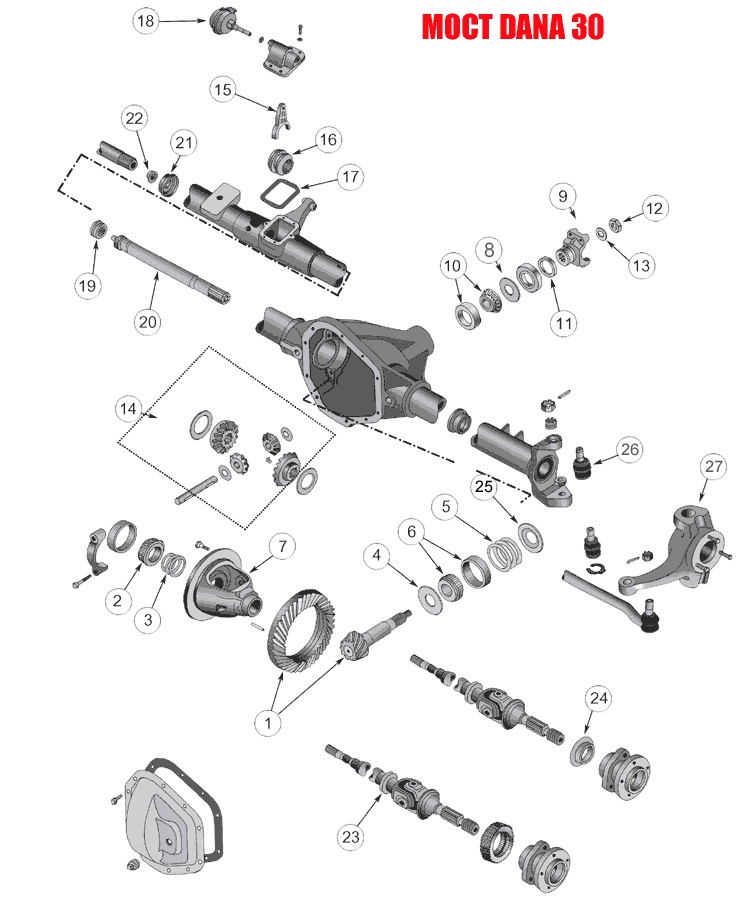 МОСТ DANA 30

18
15
22
21
16
17
9
12
13
8
10
11
19
20
14
26
27
25
5
6
4
7
2
3
1
24
23